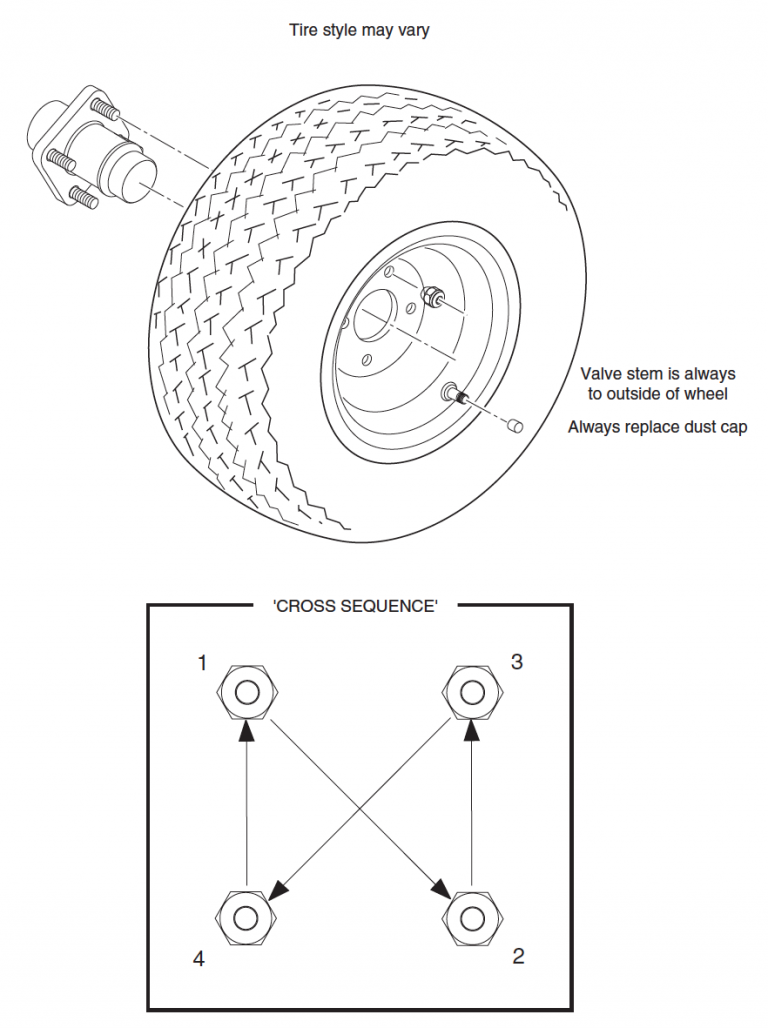 Tire style may vary

Valve stem is always to outside of wheel

Always replace dust cap

'CROSS SEQUENCE'

1

3

4

2