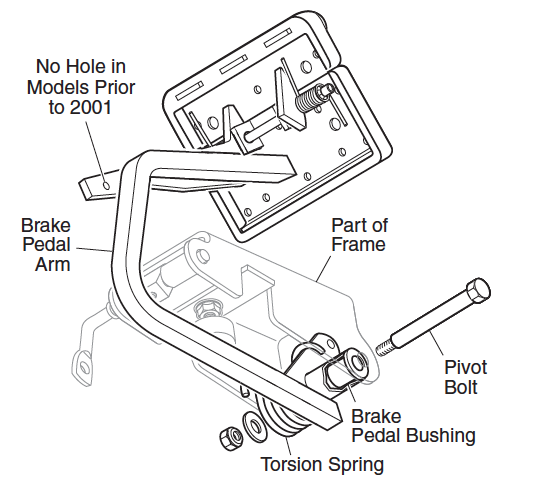 No Hole in Models Prior to 2001

Brake Pedal Arm

Part of Frame

Pivot Bolt

Brake Pedal Bushing

Torsion Spring