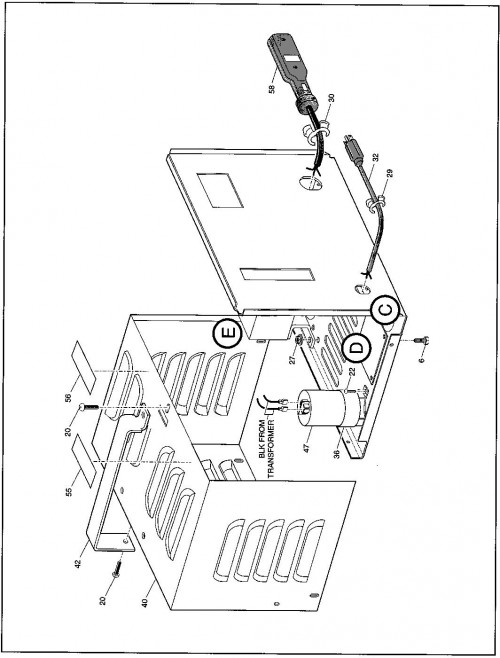 58
30
32
29
E
C
D
27
22
6
56
20
55
BLK FROM TRANSFORMER
47
36
42
20
40