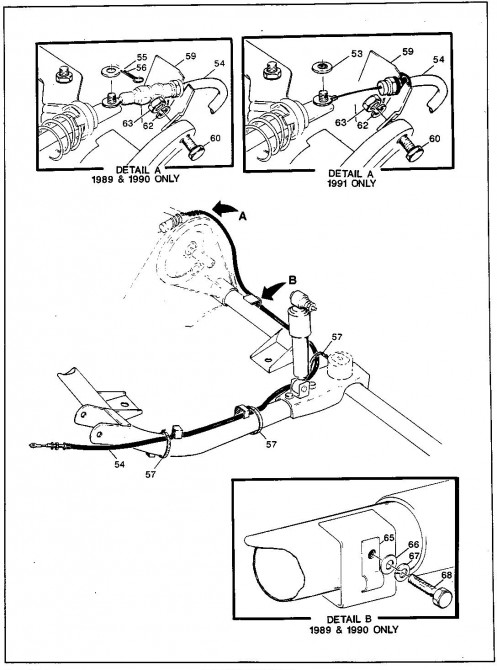 55
56
59
54
63
62
60
DETAIL A
1989 & 1990 ONLY

53
59
54
63
62
60
DETAIL A
1991 ONLY

A
B
57
57
54
57

65
66
67
68
DETAIL B
1989 & 1990 ONLY