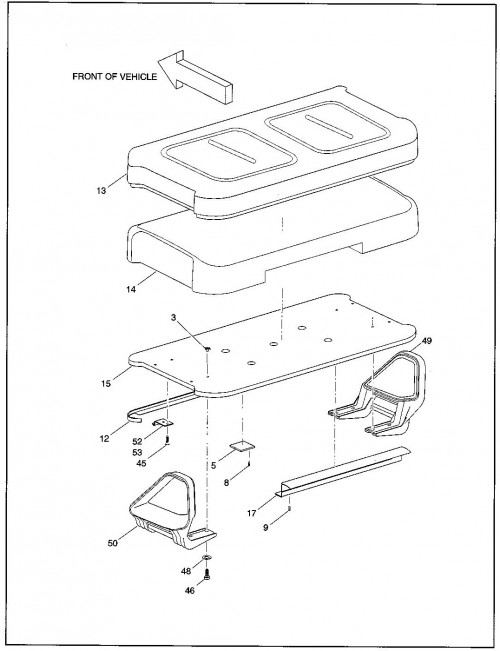 FRONT OF VEHICLE

13

14

3

49

15

12

52

53

45

5

8

17

9

50

48

46