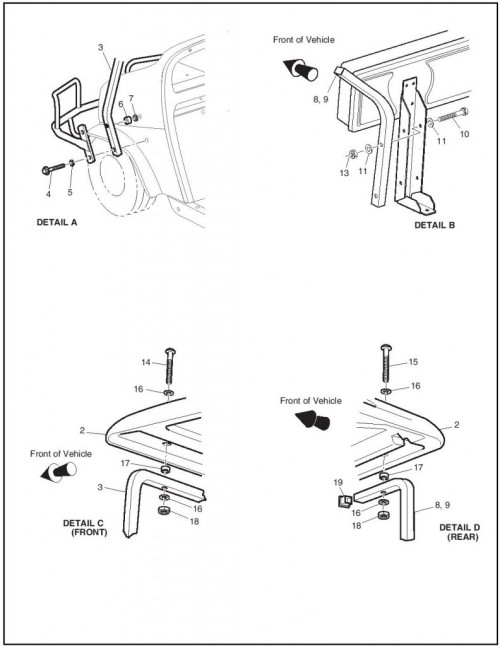 3
6
7
4
5
DETAIL A

Front of Vehicle
8, 9
11
10
13
11
DETAIL B

14
16
2
Front of Vehicle
17
3
16
18
DETAIL C
(FRONT)

15
16
Front of Vehicle
2
17
19
16
18
8, 9
DETAIL D
(REAR)