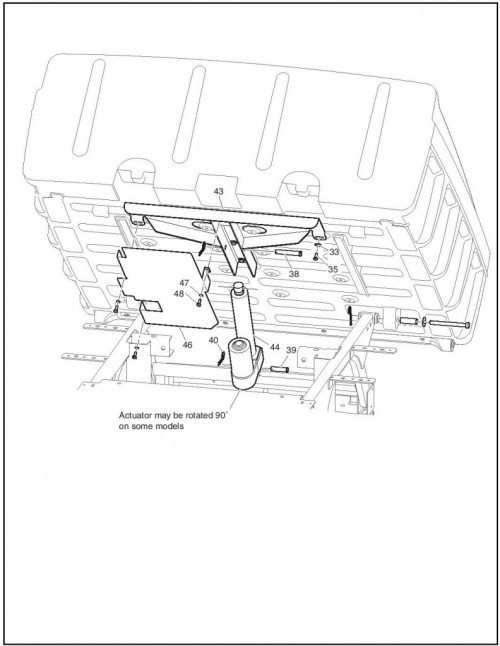 43
33
35
38
47
48
46
40
44
39
Actuator may be rotated 90°
on some models