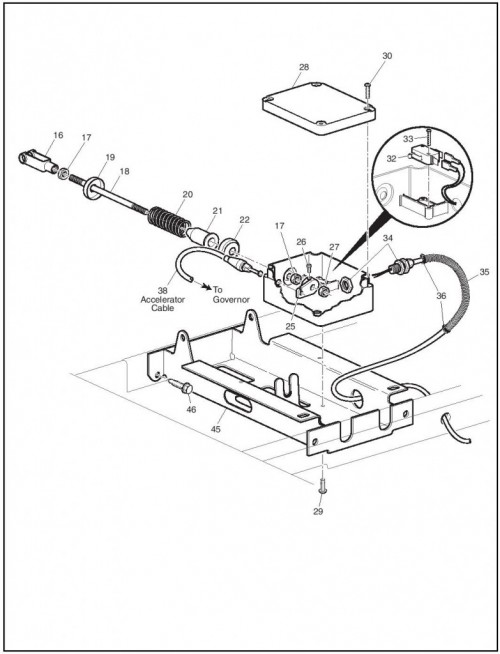 30
28
33
32
16
17
19
18
20
21
22
17
26
27
34
35
36
38
Accelerator
Cable
To
Governor
25
46
45
29