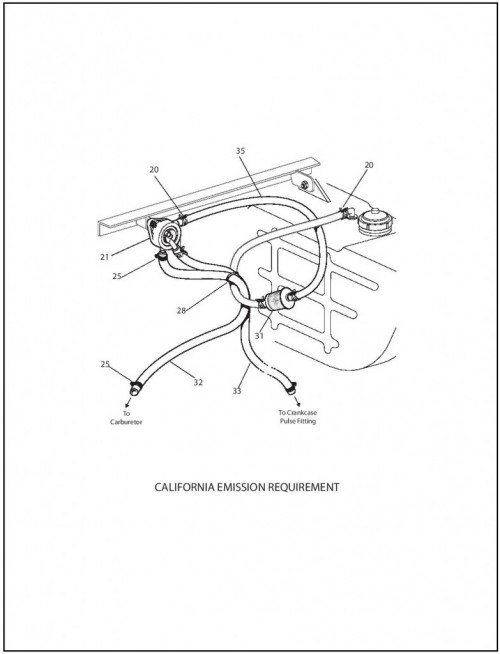 35
20
20
21
25
28
31
25
32
33
To Carburetor
To Crankcase Pulse Fitting

CALIFORNIA EMISSION REQUIREMENT