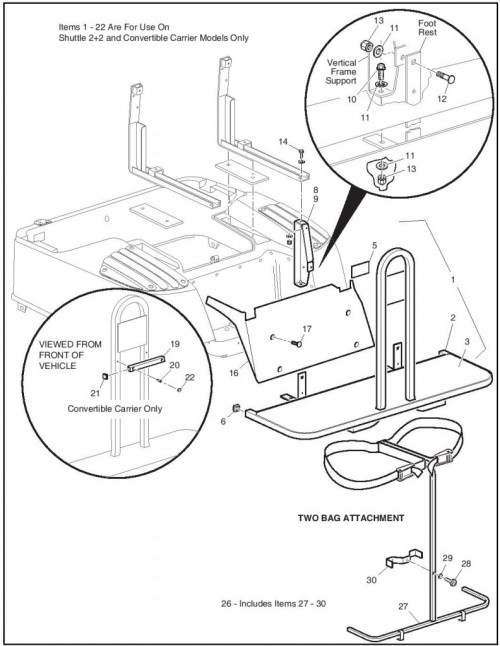 Items 1 - 22 Are For Use On
Shuttle 2+2 and Convertible Carrier Models Only

13
11
Foot Rest
Vertical Frame Support
10
11
12
11
13

14
8
9
5
1
2
3
17
16
6

VIEWED FROM FRONT OF VEHICLE
19
20
21
22
Convertible Carrier Only

TWO BAG ATTACHMENT
29
28
30
26 - Includes Items 27 - 30
27