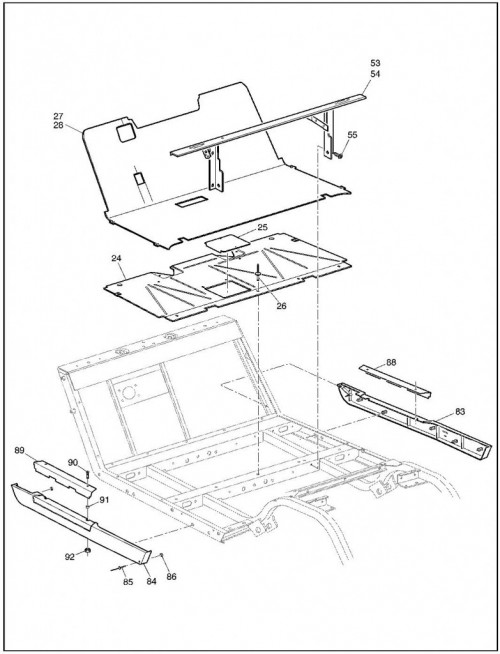 53
54

27
28

55

25

24

26

88

83

89

90

91

92

85

84

86