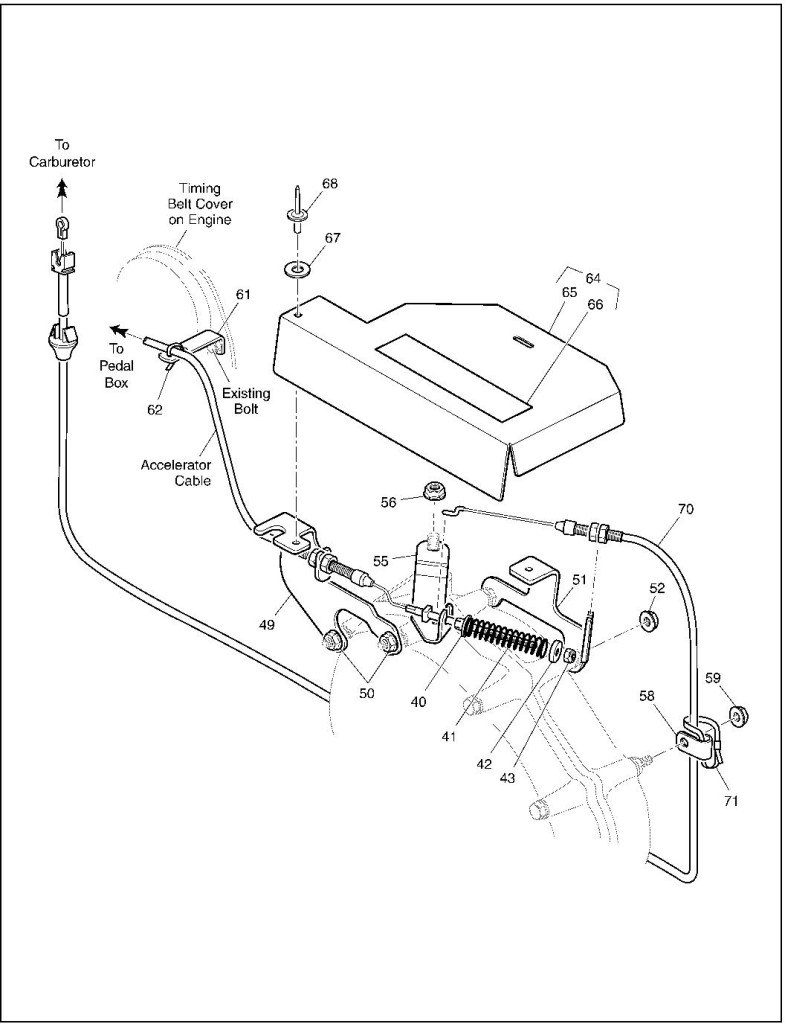 To Carburetor

Timing Belt Cover on Engine

68

67

64

65

66

61

To Pedal Box

62

Existing Bolt

Accelerator Cable

56

70

55

51

52

49

50

40

41

42

43

58

59

71