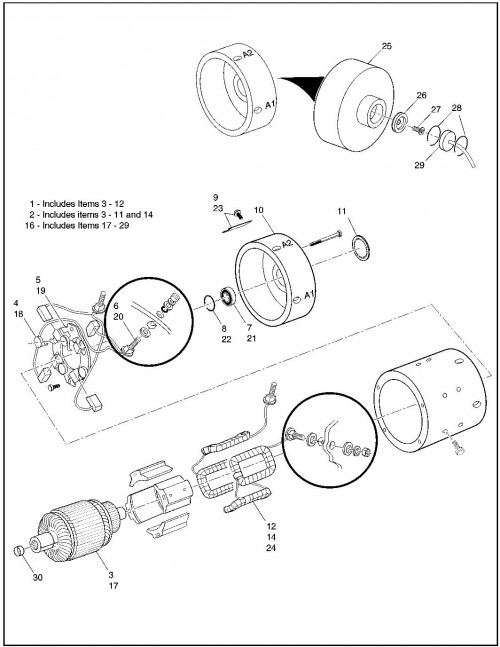 A2
A1
25
26
27
28
29

1 - Includes Items 3 - 12
2 - Includes items 3 - 11 and 14
16 - Includes Items 17 - 29

9
23
10
11
A2
A1
5
19
4
18
6
20
8
22
7
21

12
14
24
30
3
17