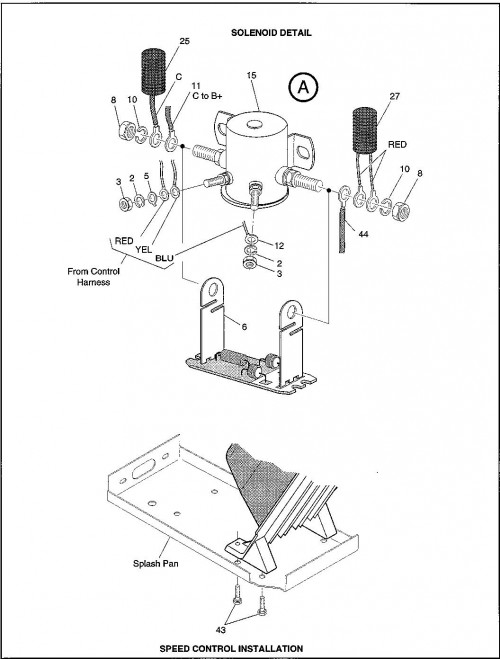 SOLENOID DETAIL

25

C

11

C to B+

15

A

27

8

10

RED

10

8

3

2

5

44

RED

YEL

BLU

12

2

3

From Control Harness

6

Splash Pan

43

SPEED CONTROL INSTALLATION