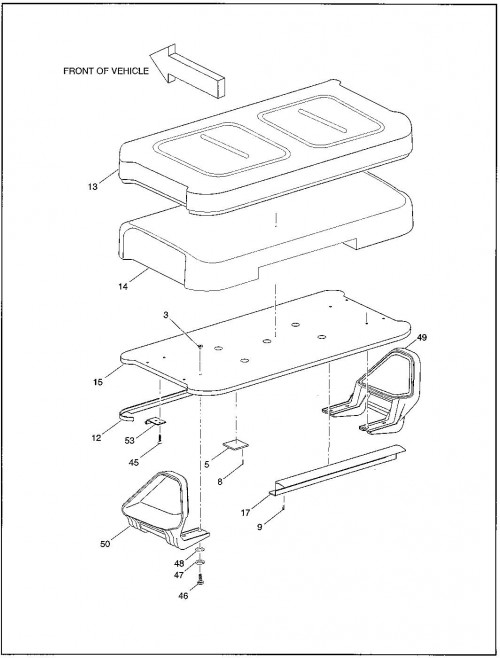 FRONT OF VEHICLE

13

14

3

49

15

12

53

45

5

8

17

9

50

48

47

46