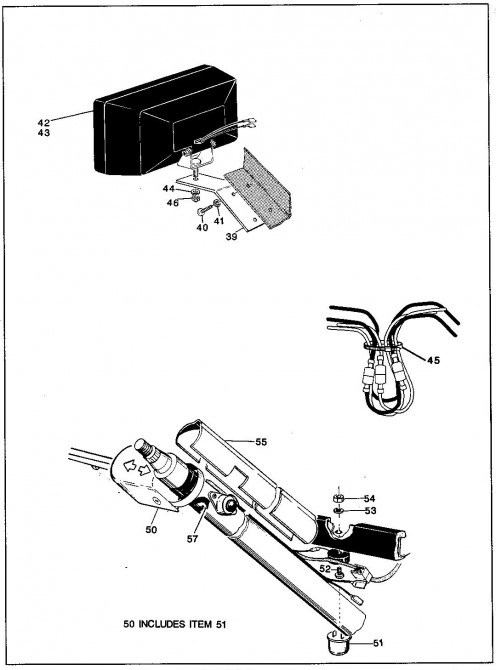 42
43
44
46
40
41
39
45
55
54
53
50
57
52
50 INCLUDES ITEM 51
51