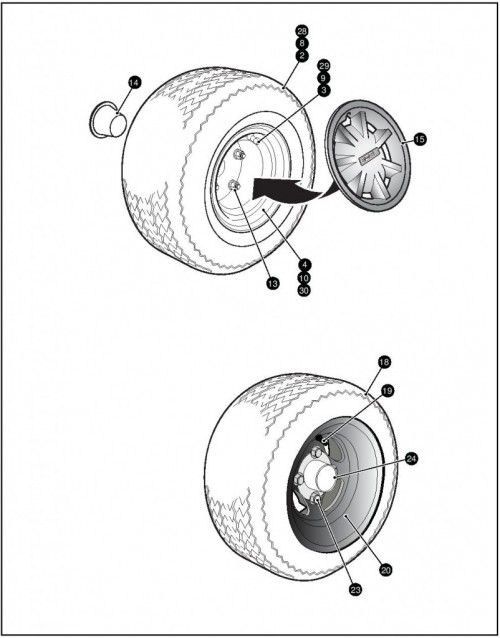 28
8
2
29
9
3
14
15
4
10
30
13
18
19
24
20
23