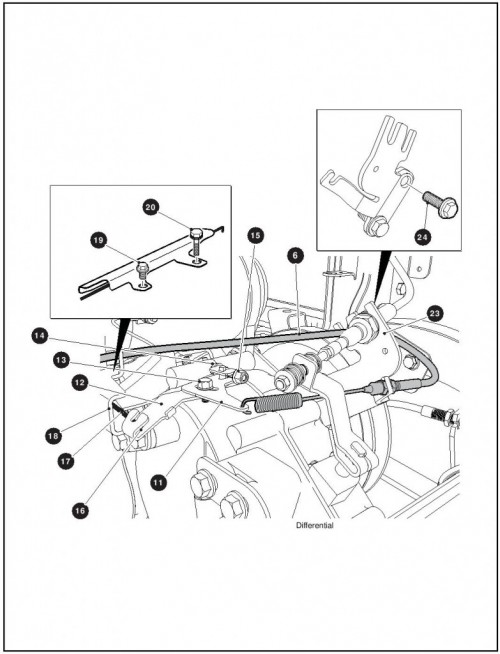 20

19

15

6

24

23

14

13

12

18

17

11

16

Differential