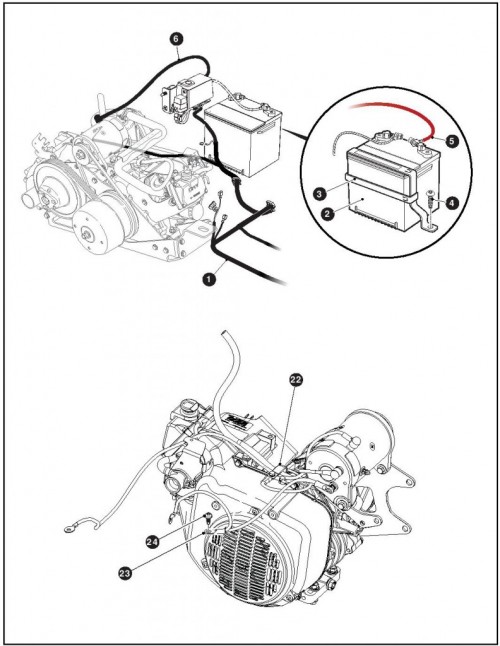 6
5
3
4
2
1
22
24
23