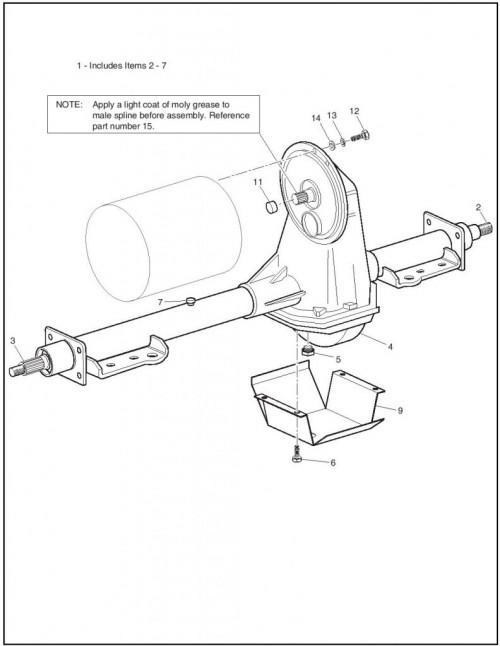 1 - Includes Items 2 - 7

NOTE: Apply a light coat of moly grease to male spline before assembly. Reference part number 15.

14
13
12
11
2
7
3
4
5
9
6