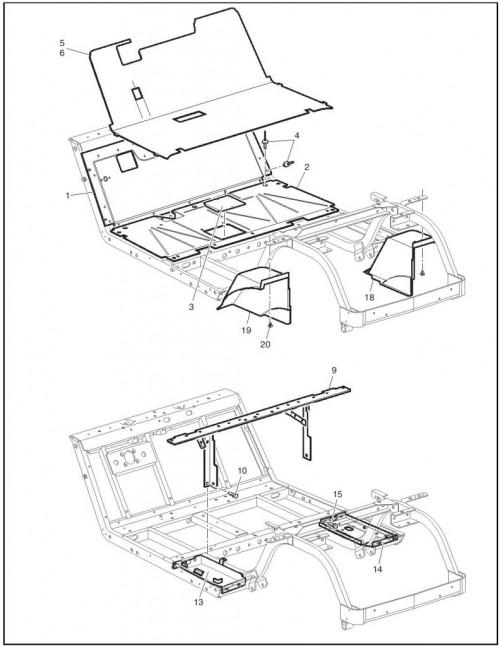 5
6
4
2
1
3
18
19
20
9
10
15
14
13