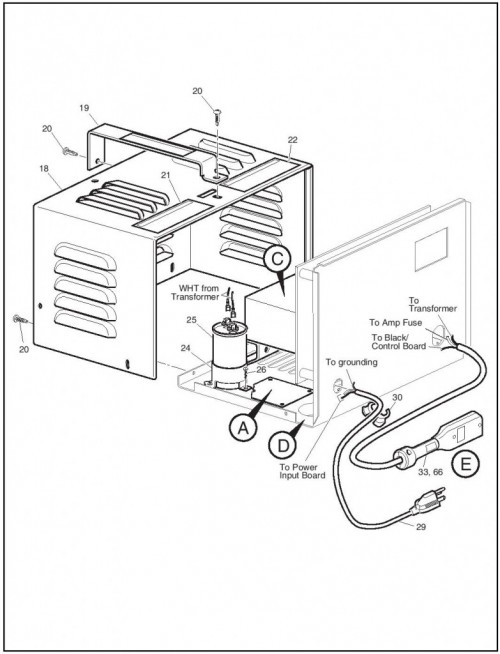 20
19
20
22
18
21
C
WHT from Transformer
To Transformer
To Amp Fuse
To Black/ Control Board
25
20
24
26
To grounding
30
A
D
To Power Input Board
33, 66
E
29