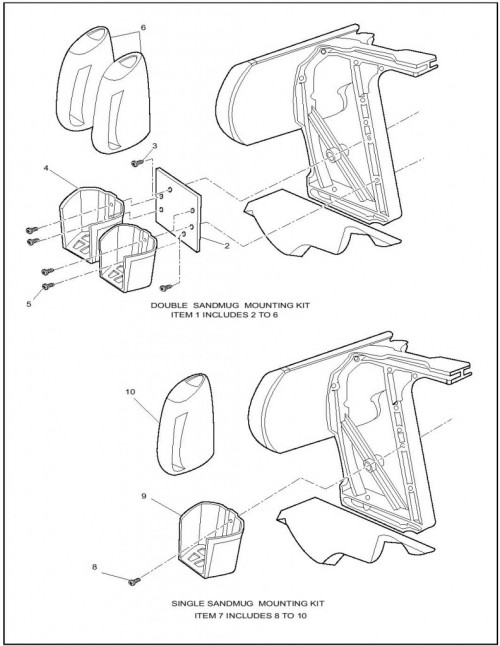 6

3

4

2

5

DOUBLE SANDMUG MOUNTING KIT
ITEM 1 INCLUDES 2 TO 6

10

9

8

SINGLE SANDMUG MOUNTING KIT
ITEM 7 INCLUDES 8 TO 10