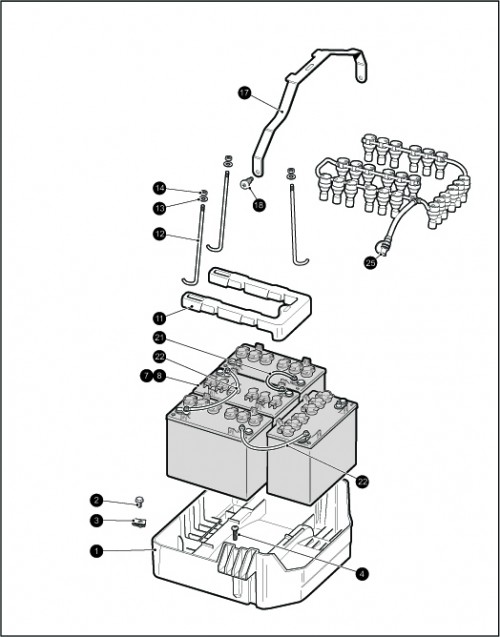 17
14
13
18
12
25
11
21
22
7 8
22
2
3
1
4