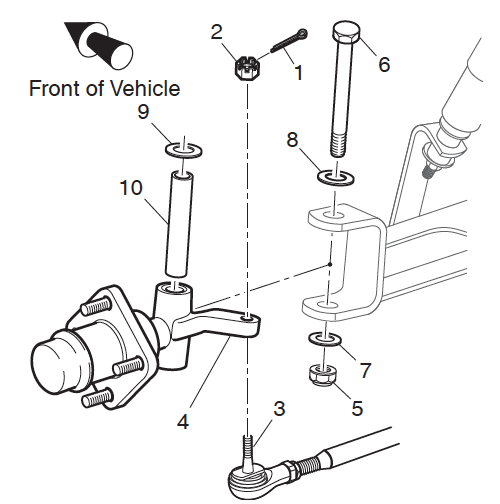 Front of Vehicle

2
1
6
9
8
10
7
5
4
3